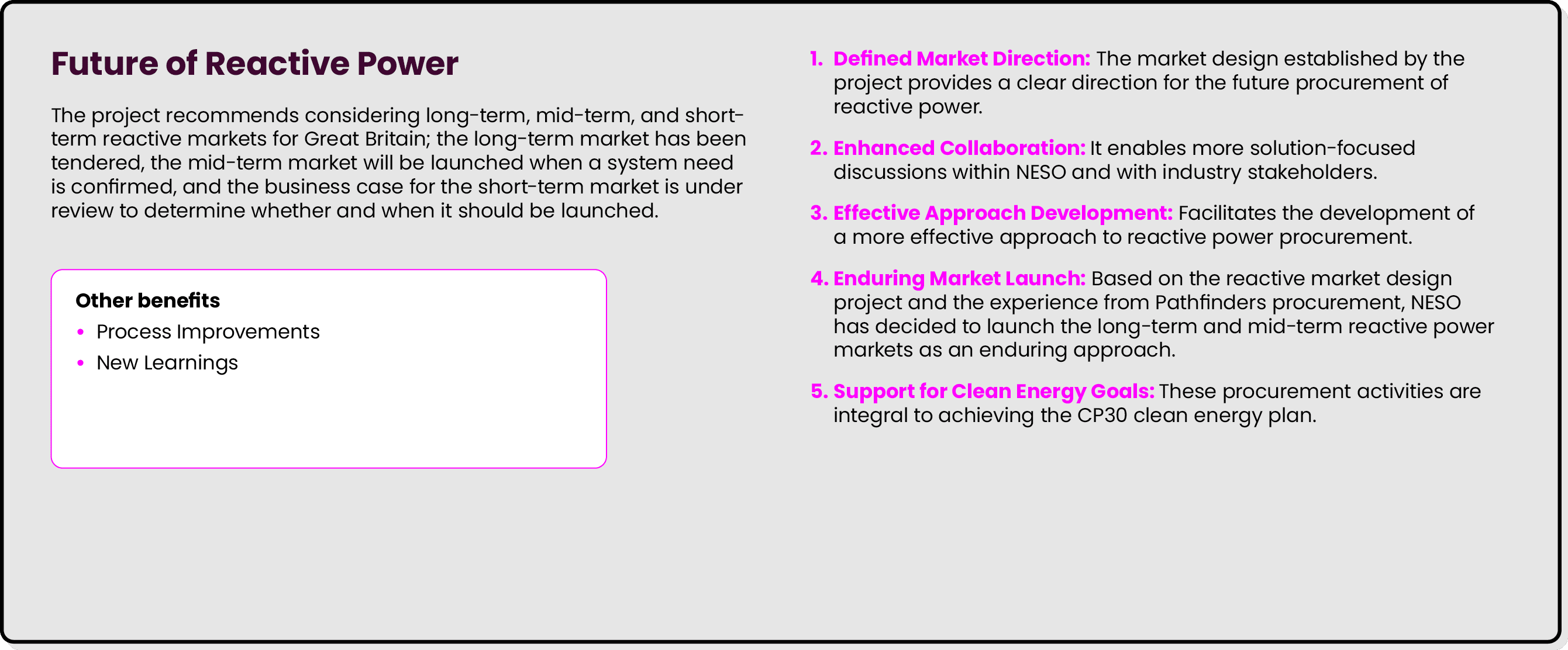 Future of Reactive Power

The project recommends considering long-term, mid-term, and short-term reactive markets for Great Britain; the long-term market has been tendered, the mid-term market will be launched when a system need is confirmed, and the business case for the short-term market is under review to determine whether and when it should be launched.

Other benefits
• Process Improvements
• New Learnings

1. Defined Market Direction: The market design established by the project provides a clear direction for the future procurement of reactive power.

2. Enhanced Collaboration: It enables more solution-focused discussions within NESO and with industry stakeholders.

3. Effective Approach Development: Facilitates the development of a more effective approach to reactive power procurement.

4. Enduring Market Launch: Based on the reactive market design project and the experience from Pathfinders procurement, NESO has decided to launch the long-term and mid-term reactive power markets as an enduring approach.

5. Support for Clean Energy Goals: These procurement activities are integral to achieving the CP30 clean energy plan.