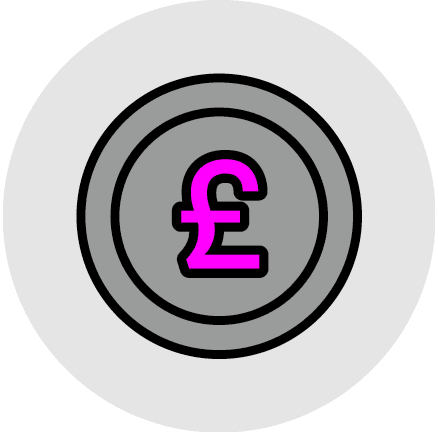 £