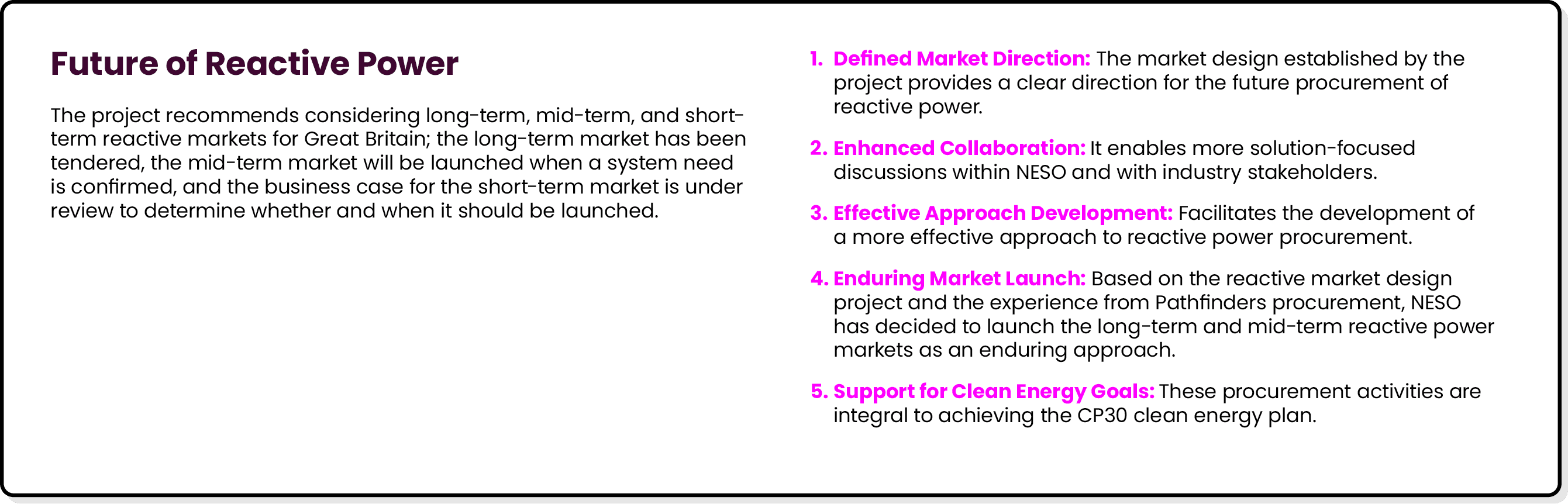 Future of Reactive Power

The project recommends considering long-term, mid-term, and short-term reactive markets for Great Britain; the long-term market has been tendered, the mid-term market will be launched when a system need is confirmed, and the business case for the short-term market is under review to determine whether and when it should be launched.

1. Defined Market Direction: The market design established by the project provides a clear direction for the future procurement of reactive power.

2. Enhanced Collaboration: It enables more solution-focused discussions within NESO and with industry stakeholders.

3. Effective Approach Development: Facilitates the development of a more effective approach to reactive power procurement.

4. Enduring Market Launch: Based on the reactive market design project and the experience from Pathfinders procurement, NESO has decided to launch the long-term and mid-term reactive power markets as an enduring approach.

5. Support for Clean Energy Goals: These procurement activities are integral to achieving the CP30 clean energy plan.