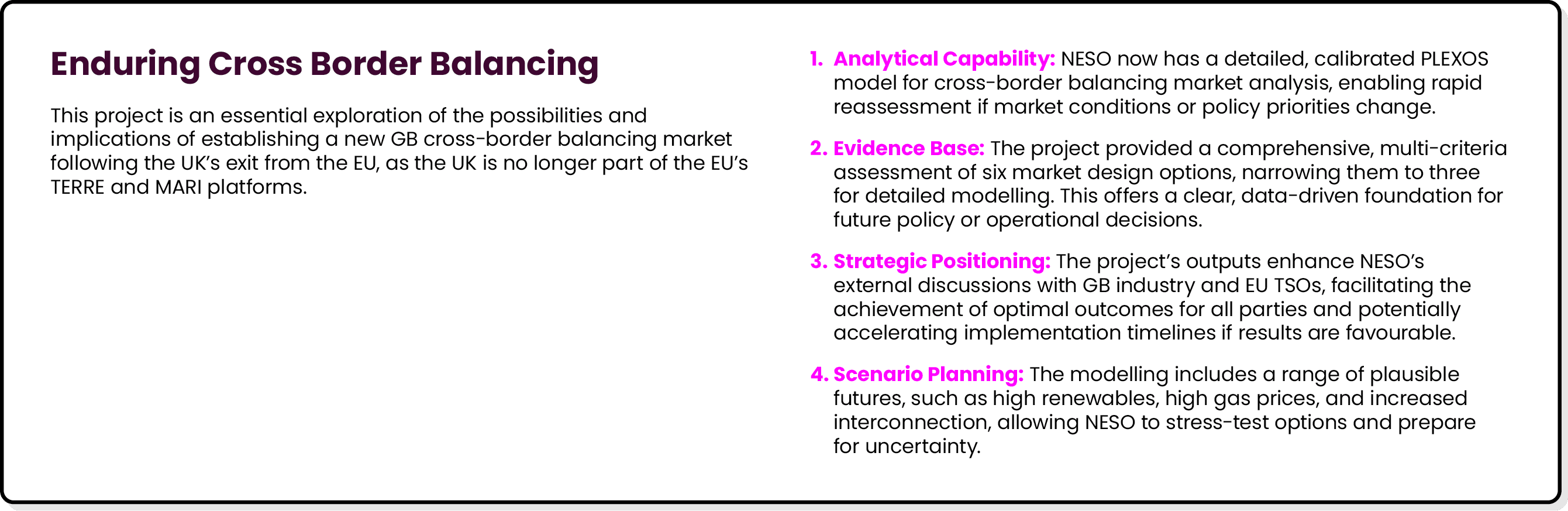 Enduring Cross Border Balancing

This project is an essential exploration of the possibilities and implications of establishing a new GB cross-border balancing market following the UK's exit from the EU, as the UK is no longer part of the EU's TERRE and MARI platforms.

1. Analytical Capability: NESO now has a detailed, calibrated PLEXOS model for cross-border balancing market analysis, enabling rapid reassessment if market conditions or policy priorities change.

2. Evidence Base: The project provided a comprehensive, multi-criteria assessment of six market design options, narrowing them to three for detailed modelling. This offers a clear, data-driven foundation for future policy or operational decisions.

3. Strategic Positioning: The project's outputs enhance NESO's external discussions with GB industry and EU TSOs, facilitating the achievement of optimal outcomes for all parties and potentially accelerating implementation timelines if results are favourable.

4. Scenario Planning: The modelling includes a range of plausible futures, such as high renewables, high gas prices, and increased interconnection, allowing NESO to stress-test options and prepare for uncertainty.