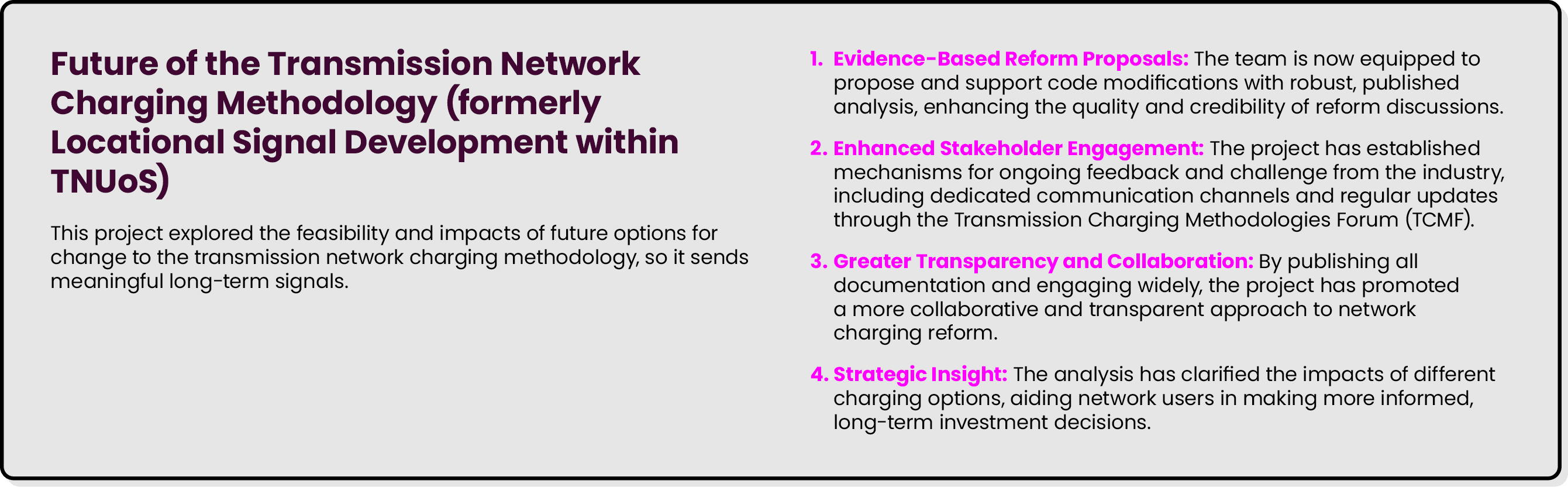 Future of the Transmission Network Charging Methodology (formerly Locational Signal Development within TNUoS)

This project explored the feasibility and impacts of future options for change to the transmission network charging methodology, so it sends meaningful long-term signals.

1. Evidence-Based Reform Proposals: The team is now equipped to propose and support code modifications with robust, published analysis, enhancing the quality and credibility of reform discussions.

2. Enhanced Stakeholder Engagement: The project has established mechanisms for ongoing feedback and challenge from the industry, including dedicated communication channels and regular updates through the Transmission Charging Methodologies Forum (TCMF).

3. Greater Transparency and Collaboration: By publishing all documentation and engaging widely, the project has promoted a more collaborative and transparent approach to network charging reform.

4. Strategic Insight: The analysis has clarified the impacts of different charging options, aiding network users in making more informed, long-term investment decisions.